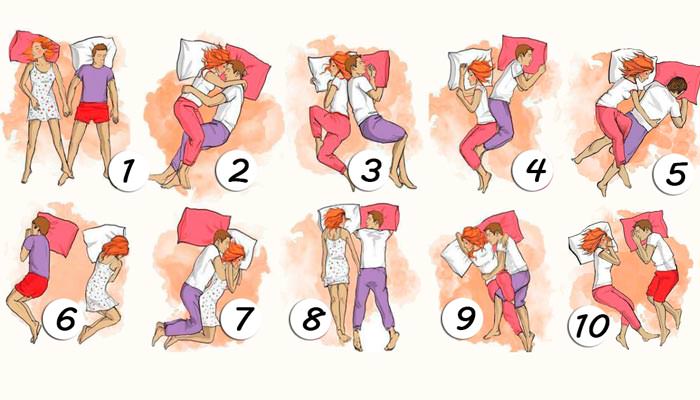 1
2
3
4
5
6
7
8
9
10